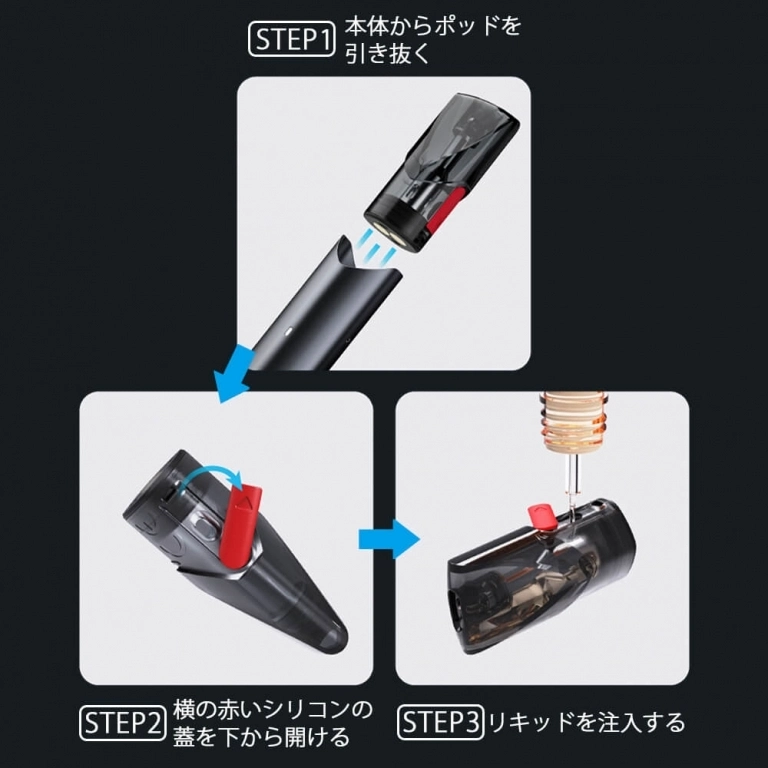 STEP1 本体からポッドを引き抜く

STEP2 横の赤いシリコンの蓋を下から開ける

STEP3 リキッドを注入する