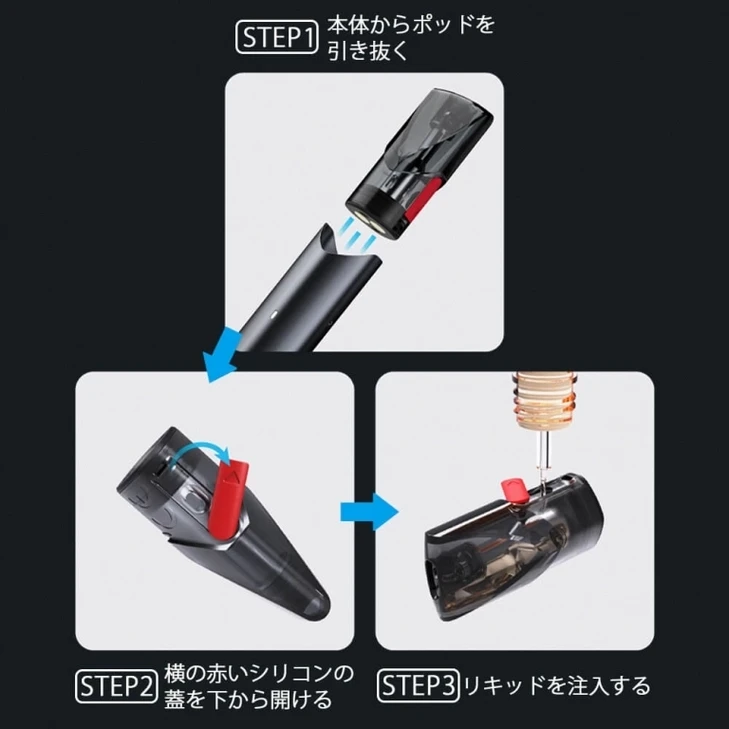 STEP1 本体からポッドを引き抜く

STEP2 横の赤いシリコンの蓋を下から開ける

STEP3 リキッドを注入する